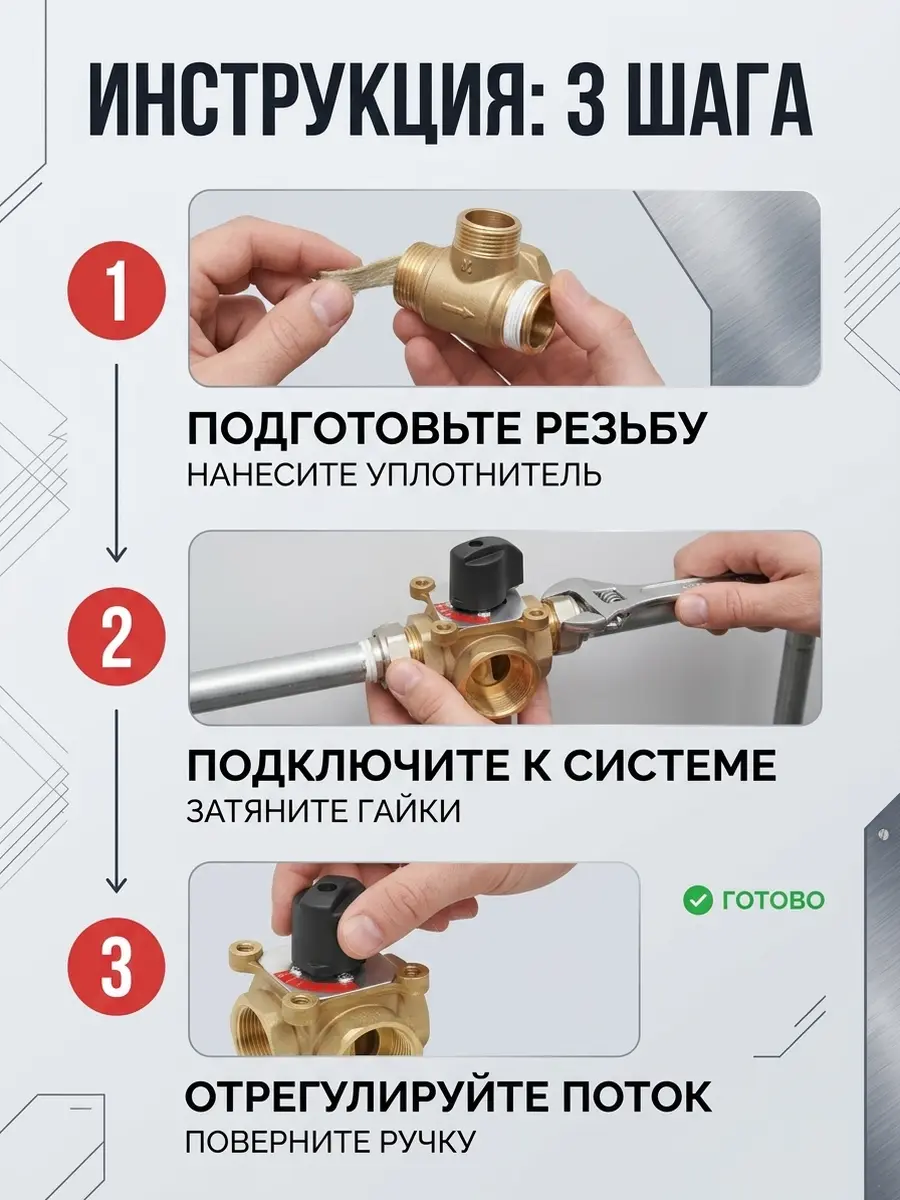 ИНСТРУКЦИЯ: 3 ШАГА

1

ПОДГОТОВЬТЕ РЕЗЬБУ
НАНЕСИТЕ УПЛОТНИТЕЛЬ

2

ПОДКЛЮЧИТЕ К СИСТЕМЕ
ЗАТЯНИТЕ ГАЙКИ

3

ГОТОВО

ОТРЕГУЛИРУЙТЕ ПОТОК
ПОВЕРНИТЕ РУЧКУ